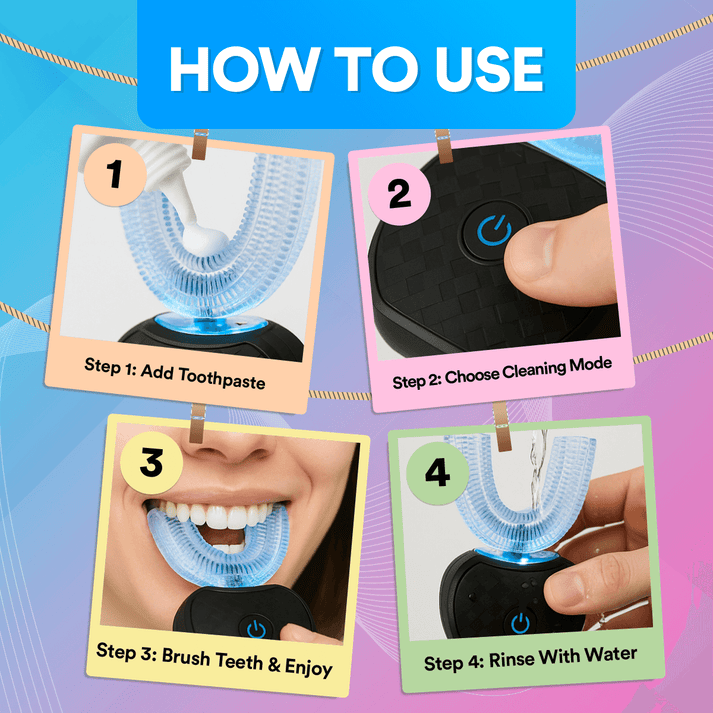 HOW TO USE

1

Step 1: Add Toothpaste

2

Step 2: Choose Cleaning Mode

3

Step 3: Brush Teeth & Enjoy

4

Step 4: Rinse With Water