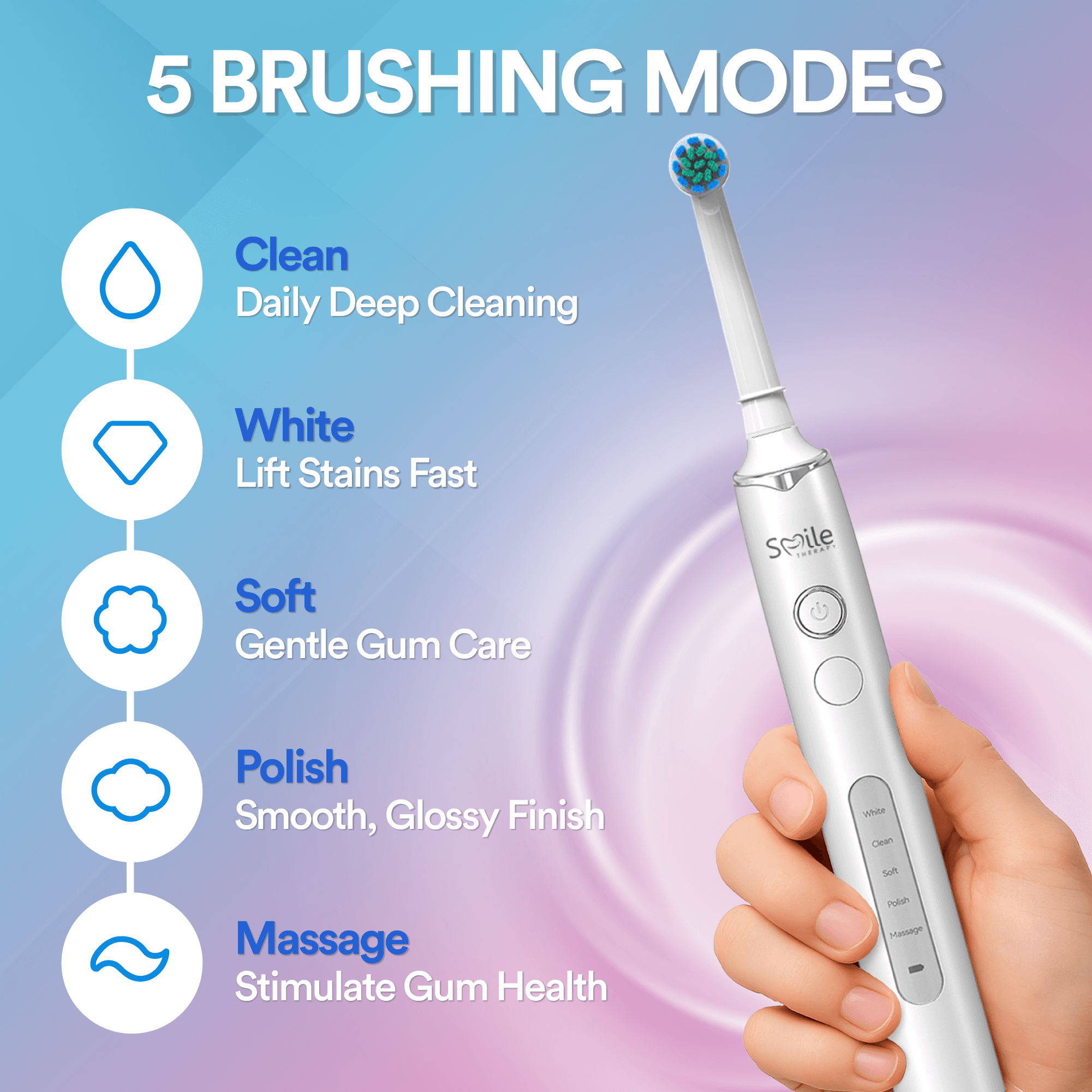 5 BRUSHING MODES

Clean
Daily Deep Cleaning

White
Lift Stains Fast

Soft
Gentle Gum Care

Polish
Smooth, Glossy Finish

Massage
Stimulate Gum Health

Smile THERAPY

White
Clean
Soft
Polish
Massage