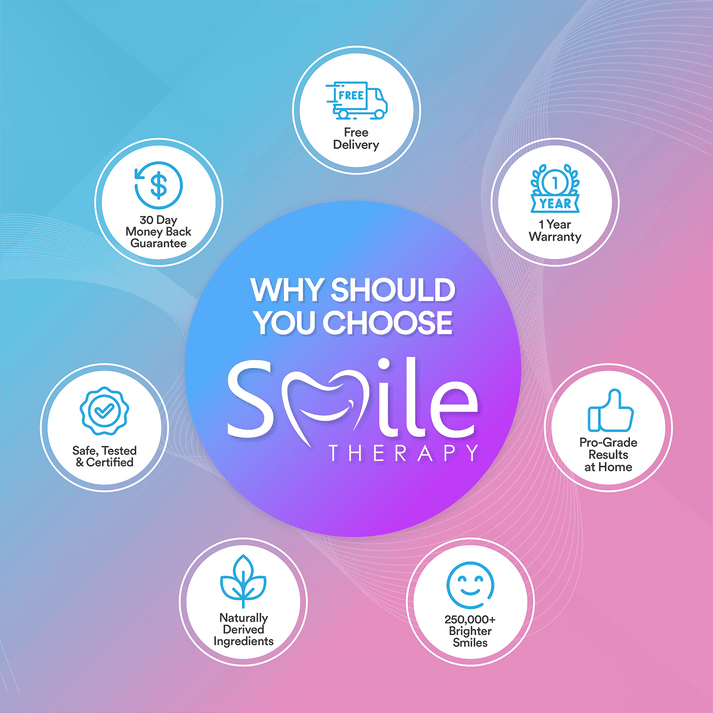 FREE

Free Delivery

$

30 Day Money Back Guarantee

1

YEAR

1 Year Warranty

WHY SHOULD YOU CHOOSE

Smile

THERAPY

Safe, Tested & Certified

Pro-Grade Results at Home

Naturally Derived Ingredients

250,000+ Brighter Smiles